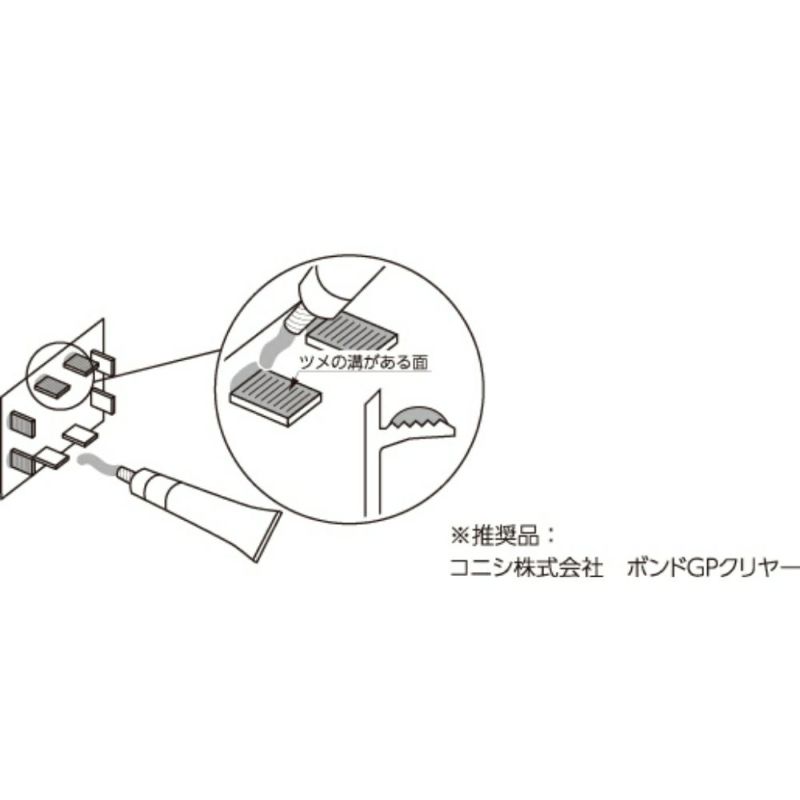 ツメの溝がある面

※推奨品：
コニシ株式会社　ボンドGPクリヤー